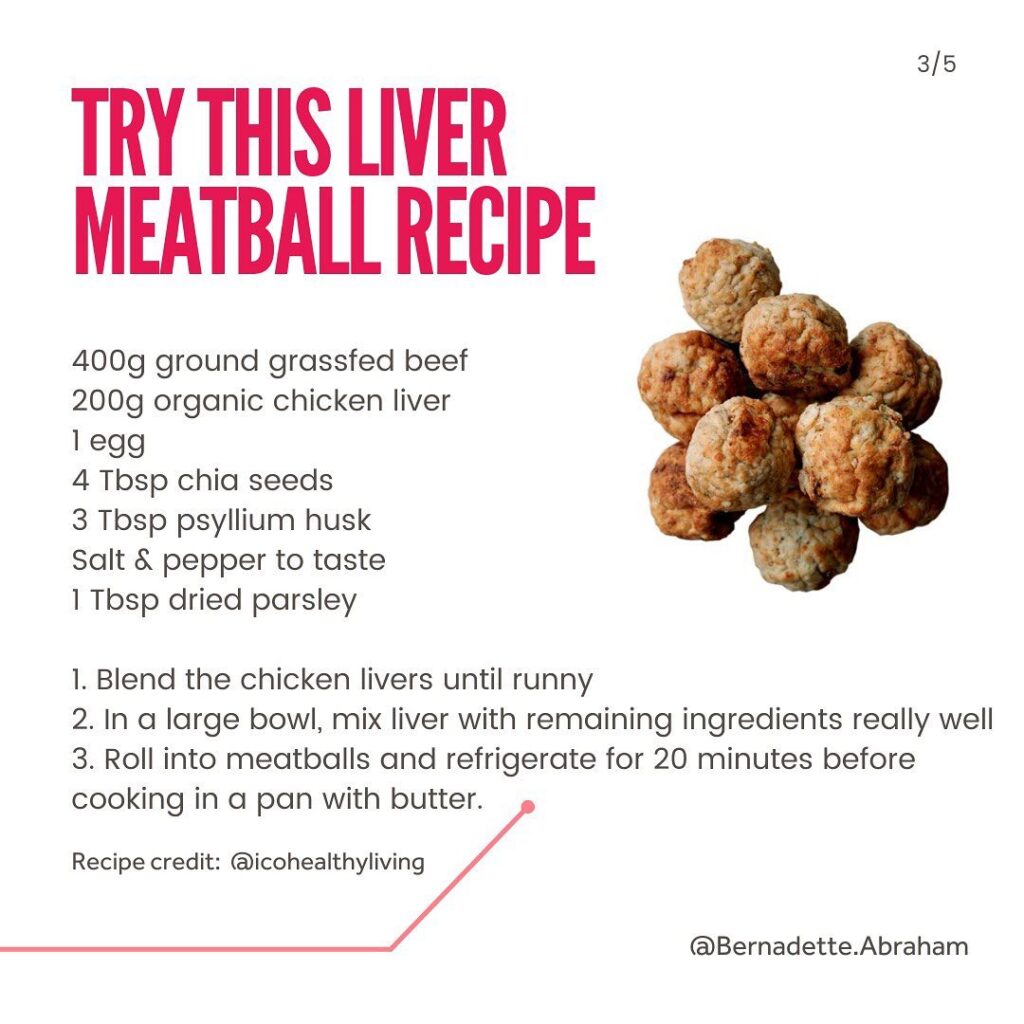 3/5

TRY THIS LIVER MEATBALL RECIPE

400g ground grassfed beef
200g organic chicken liver
1 egg
4 Tbsp chia seeds
3 Tbsp psyllium husk
Salt & pepper to taste
1 Tbsp dried parsley

1. Blend the chicken livers until runny
2. In a large bowl, mix liver with remaining ingredients really well
3. Roll into meatballs and refrigerate for 20 minutes before cooking in a pan with butter.

Recipe credit: @icohealthyliving

@Bernadette.Abraham